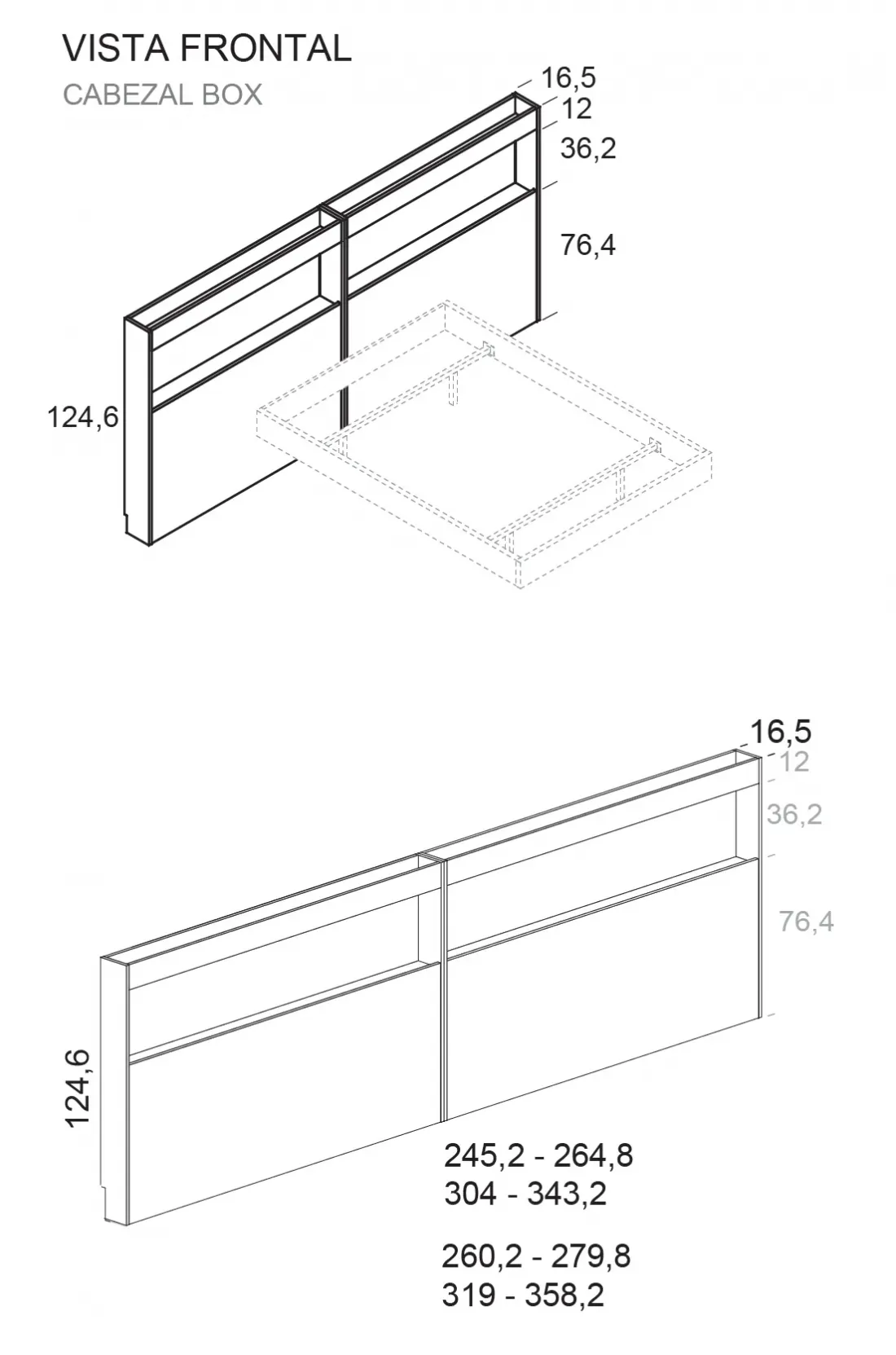 VISTA FRONTAL
CABEZAL BOX

16,5
12
36,2
76,4
124,6

16,5
12
36,2
76,4
124,6

245,2 - 264,8
304 - 343,2

260,2 - 279,8
319 - 358,2