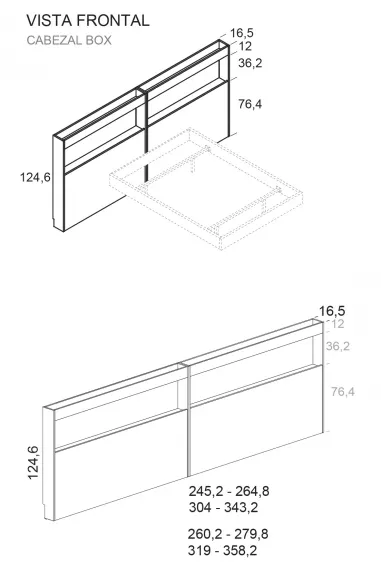 VISTA FRONTAL
CABEZAL BOX

16,5
12
36,2
76,4
124,6

16,5
12
36,2
76,4
124,6

245,2 - 264,8
304 - 343,2

260,2 - 279,8
319 - 358,2