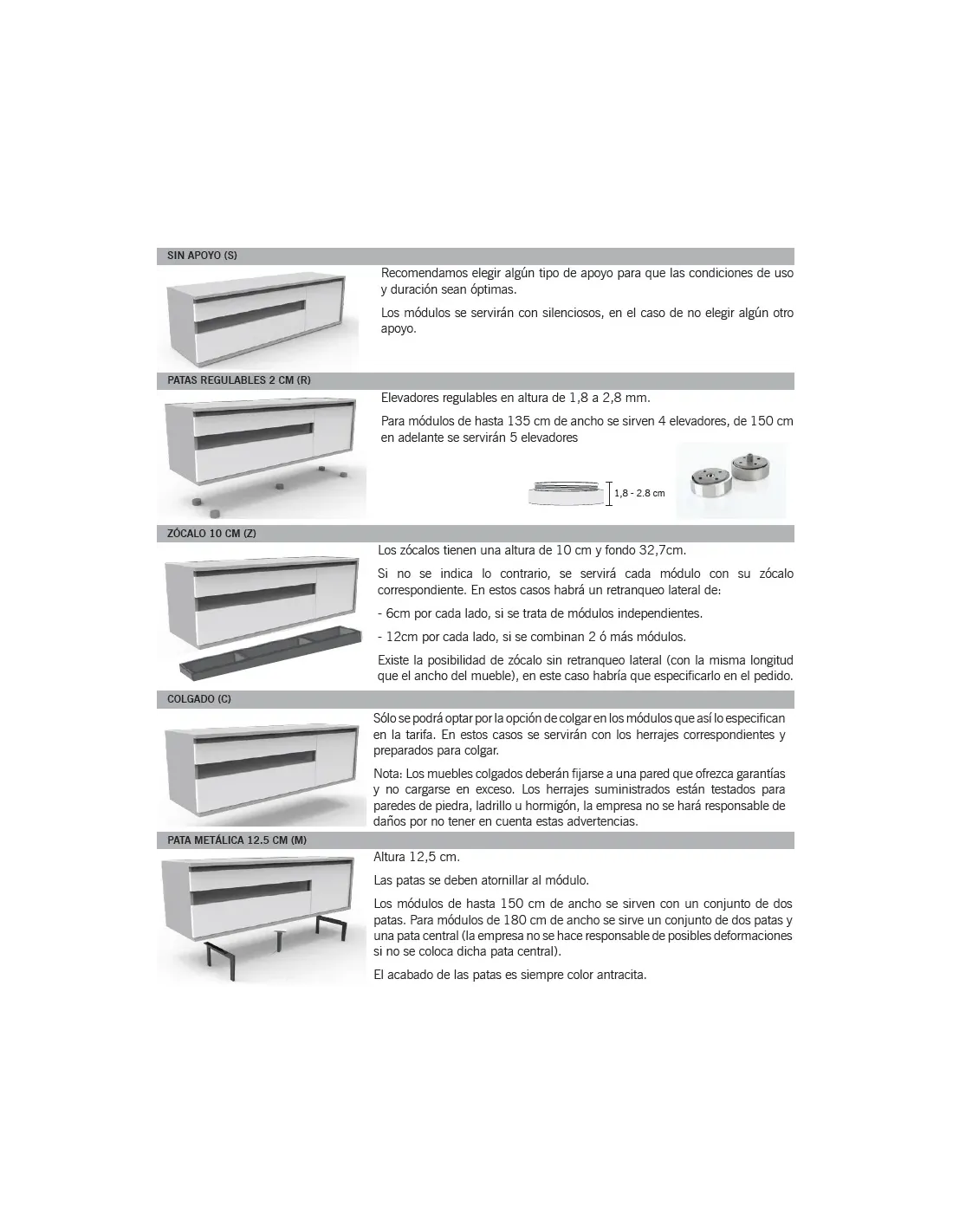 SIN APOYO (S)

Recomendamos elegir algún tipo de apoyo para que las condiciones de uso y duración sean óptimas.

Los módulos se servirán con silenciosos, en el caso de no elegir algún otro apoyo.

PATAS REGULABLES 2 CM (R)

Elevadores regulables en altura de 1,8 a 2,8 mm.

Para módulos de hasta 135 cm de ancho se sirven 4 elevadores, de 150 cm en adelante se servirán 5 elevadores

1,8 - 2.8 cm

ZÓCALO 10 CM (Z)

Los zócalos tienen una altura de 10 cm y fondo 32,7cm.

Si no se indica lo contrario, se servirá cada módulo con su zócalo correspondiente. En estos casos habrá un retranqueo lateral de:

- 6cm por cada lado, si se trata de módulos independientes.

- 12cm por cada lado, si se combinan 2 ó más módulos.

Existe la posibilidad de zócalo sin retranqueo lateral (con la misma longitud que el ancho del mueble), en este caso habría que especificarlo en el pedido.

COLGADO (C)

Sólo se podrá optar por la opción de colgar en los módulos que así lo especifican en la tarifa. En estos casos se servirán con los herrajes correspondientes y preparados para colgar.

Nota: Los muebles colgados deberán fijarse a una pared que ofrezca garantías y no cargarse en exceso. Los herrajes suministrados están testados para paredes de piedra, ladrillo u hormigón, la empresa no se hará responsable de daños por no tener en cuenta estas advertencias.

PATA METÁLICA 12.5 CM (M)

Altura 12,5 cm.

Las patas se deben atornillar al módulo.

Los módulos de hasta 150 cm de ancho se sirven con un conjunto de dos patas. Para módulos de 180 cm de ancho se sirve un conjunto de dos patas y una pata central (la empresa no se hace responsable de posibles deformaciones si no se coloca dicha pata central).

El acabado de las patas es siempre color antracita.