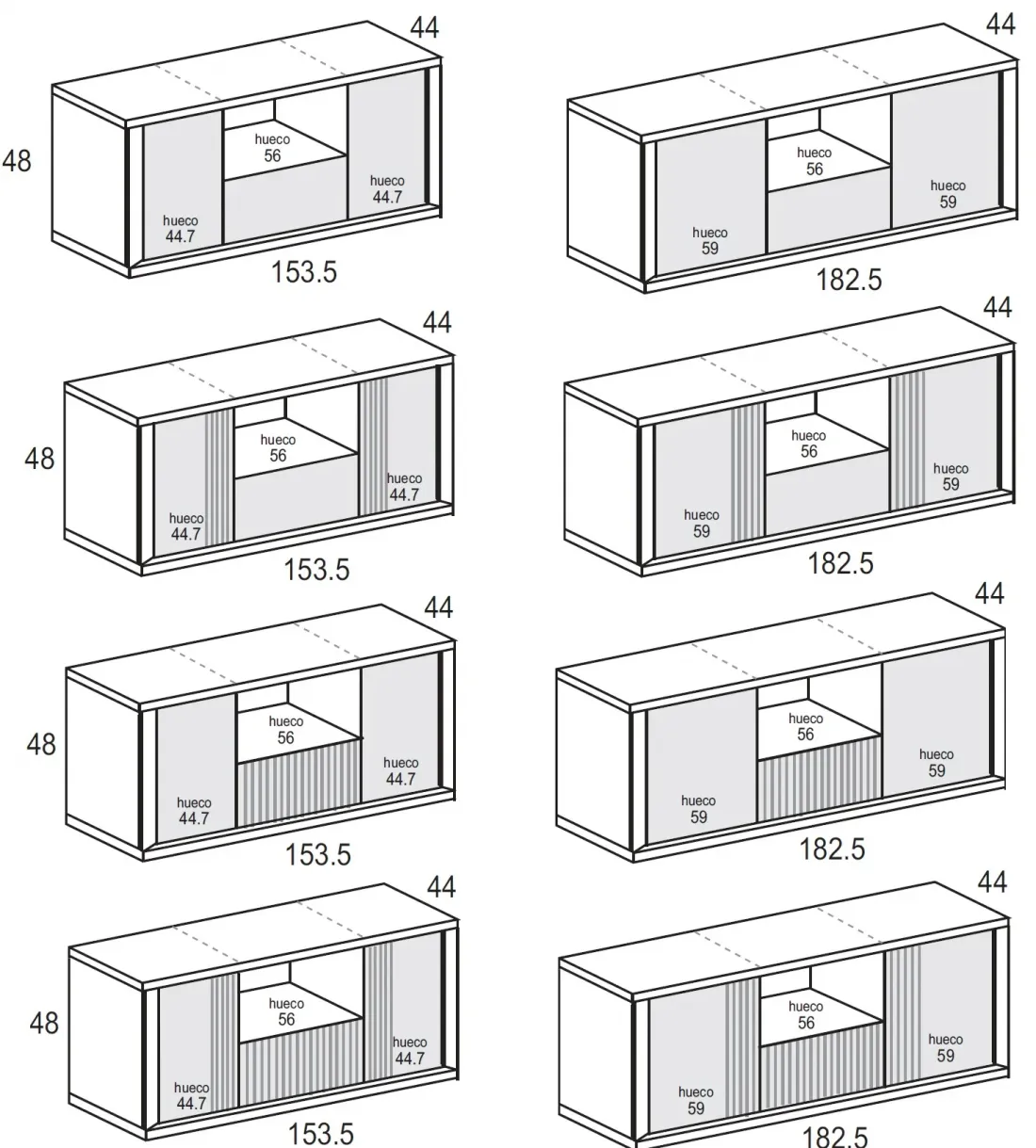 44
48
hueco
56
hueco
44.7
hueco
44.7
153.5

44
hueco
56
hueco
59
hueco
59
182.5

44
48
hueco
56
hueco
44.7
hueco
44.7
153.5

44
hueco
56
hueco
59
hueco
59
182.5

44
48
hueco
56
hueco
44.7
hueco
44.7
153.5

44
hueco
56
hueco
59
hueco
59
182.5

44
48
hueco
56
hueco
44.7
hueco
44.7
153.5

44
hueco
56
hueco
59
hueco
59
182.5