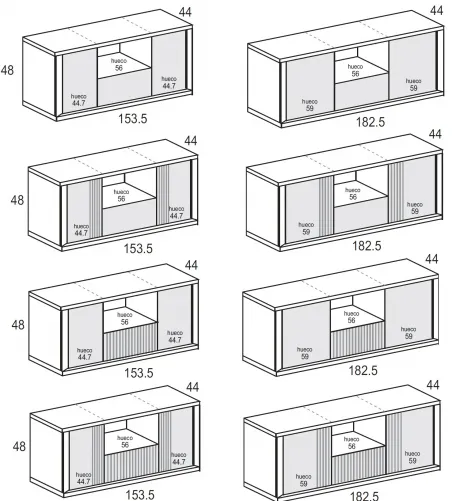 44
48
hueco 56
hueco 44.7
hueco 44.7
153.5

44
hueco 56
hueco 59
hueco 59
182.5

44
48
hueco 56
hueco 44.7
hueco 44.7
153.5

44
hueco 56
hueco 59
hueco 59
182.5

44
48
hueco 56
hueco 44.7
hueco 44.7
153.5

44
hueco 56
hueco 59
hueco 59
182.5

44
48
hueco 56
hueco 44.7
hueco 44.7
153.5

44
hueco 56
hueco 59
hueco 59
182.5