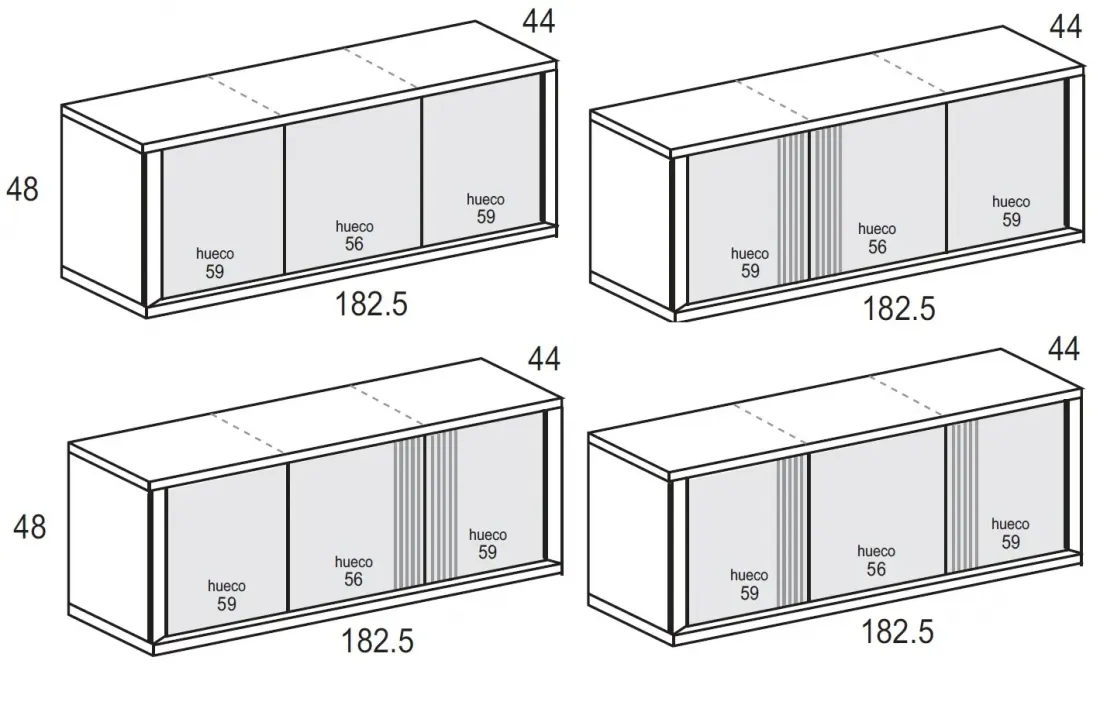 44

48

hueco 59

hueco 56

hueco 59

182.5

44

hueco 59

hueco 56

hueco 59

182.5

44

48

hueco 59

hueco 56

hueco 59

182.5

44

hueco 59

hueco 56

hueco 59

182.5