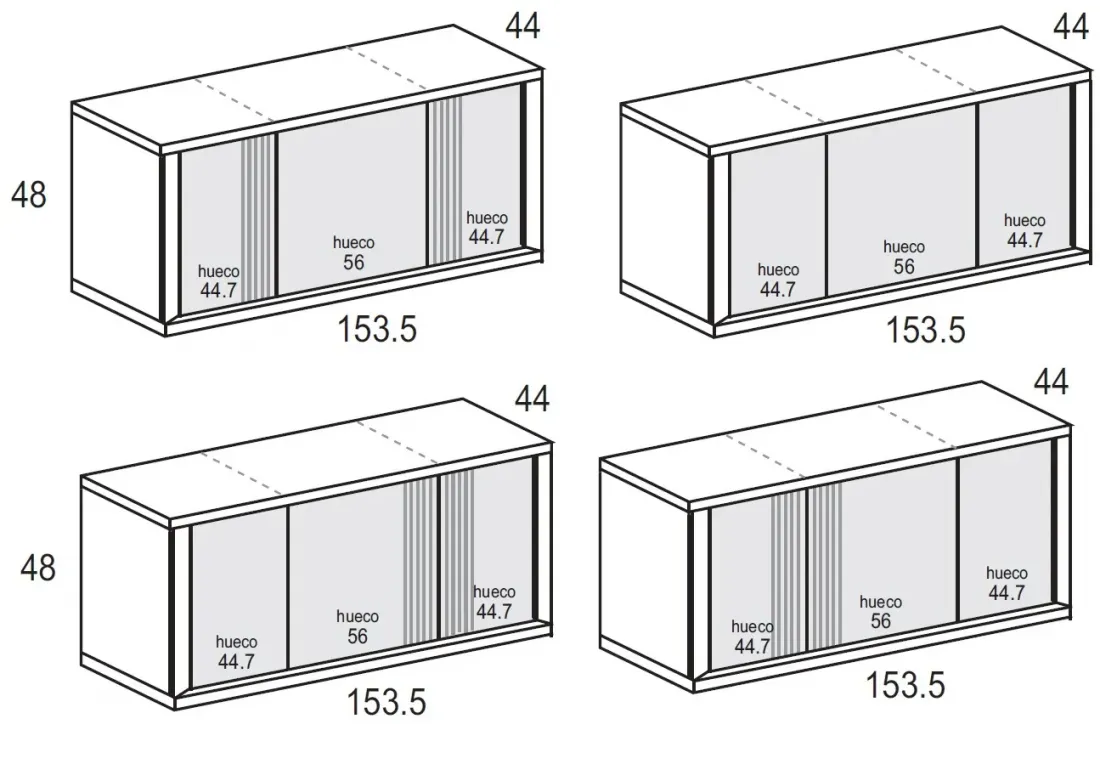 44

48

hueco
44.7

hueco
56

hueco
44.7

153.5

44

hueco
44.7

hueco
56

hueco
44.7

153.5

44

48

hueco
44.7

hueco
56

hueco
44.7

153.5

44

hueco
44.7

hueco
56

hueco
44.7

153.5