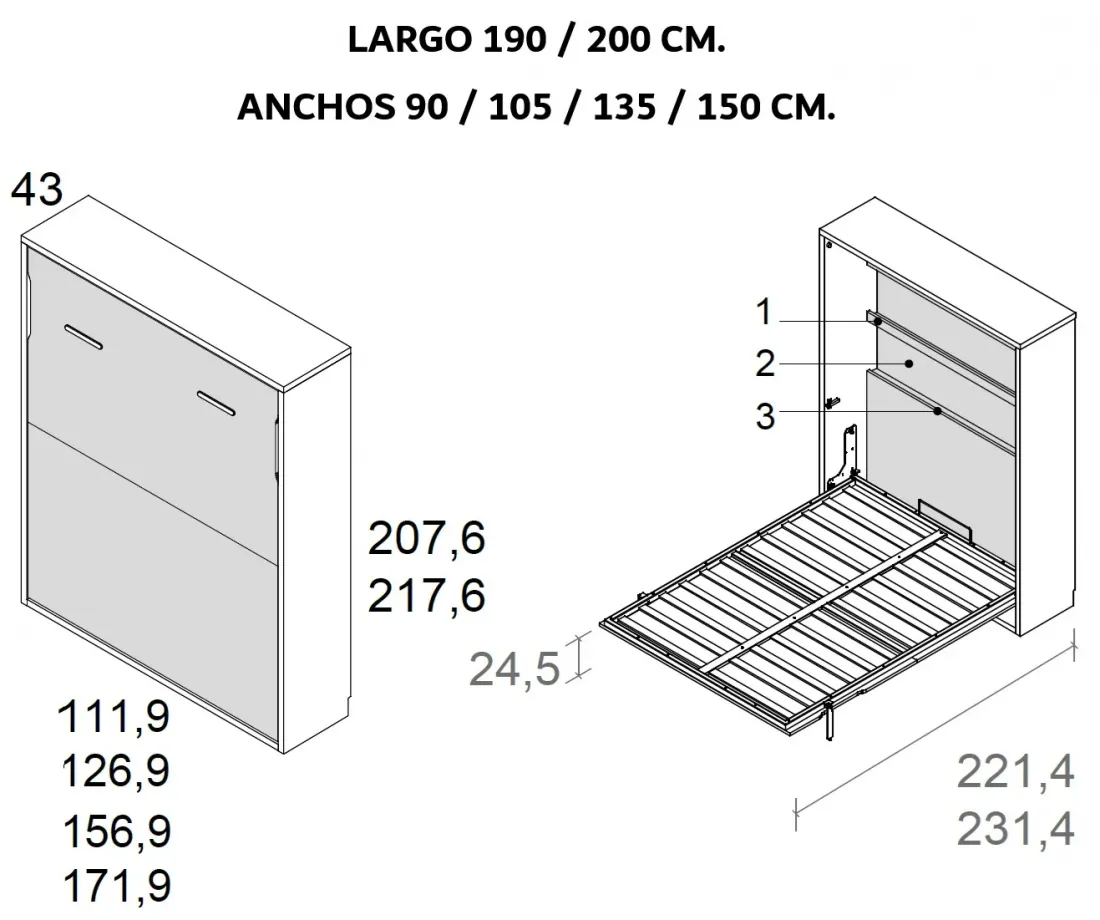 LARGO 190 / 200 CM.

ANCHOS 90 / 105 / 135 / 150 CM.

43

207,6
217,6

111,9
126,9
156,9
171,9

1
2
3

24,5

221,4
231,4