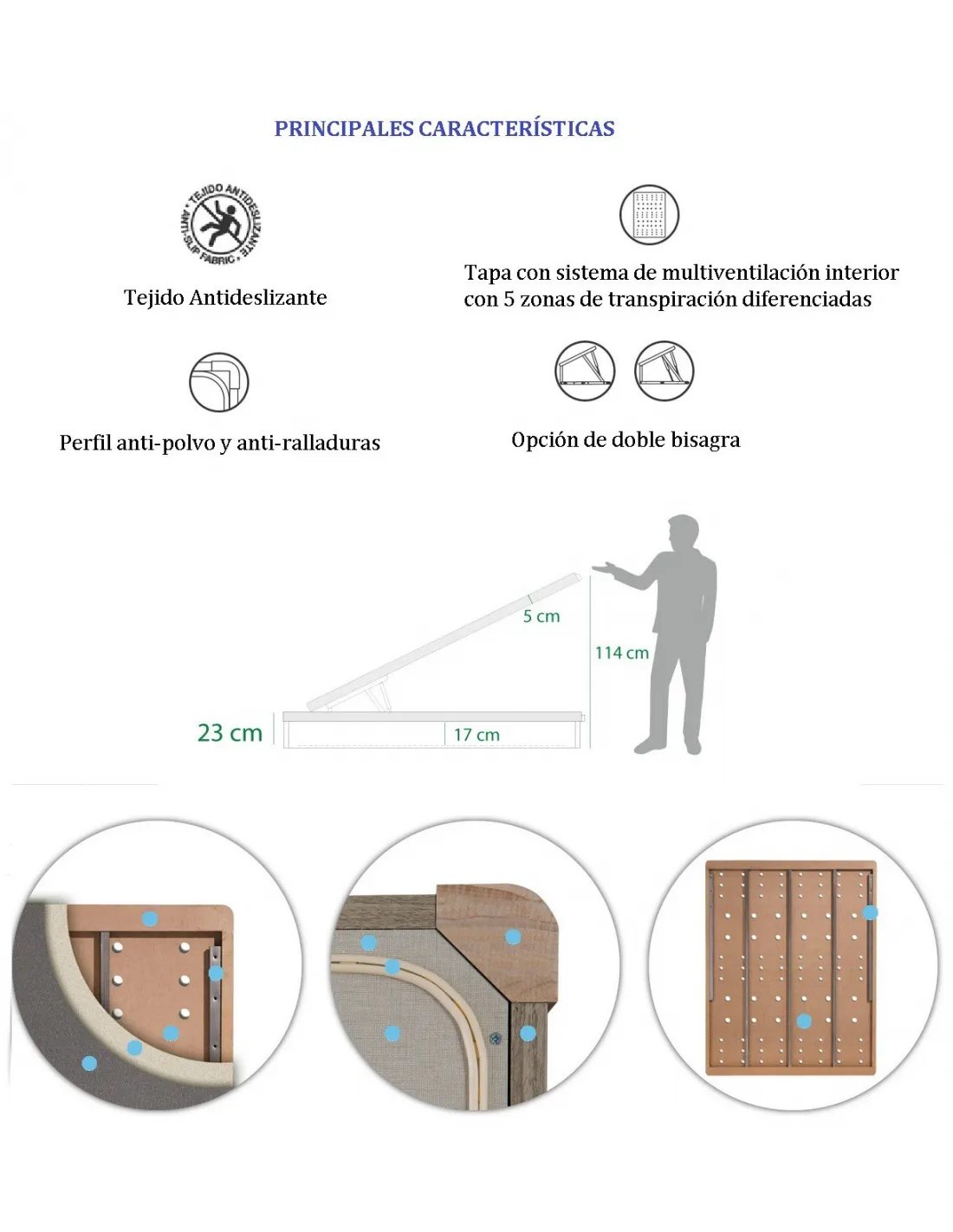 PRINCIPALES CARACTERÍSTICAS

TEJIDO ANTIDESLIZANTE · ANTI-SLIP FABRIC ·

Tejido Antideslizante

Tapa con sistema de multiventilación interior con 5 zonas de transpiración diferenciadas

Perfil anti-polvo y anti-ralladuras

Opción de doble bisagra

5 cm

114 cm

23 cm

17 cm