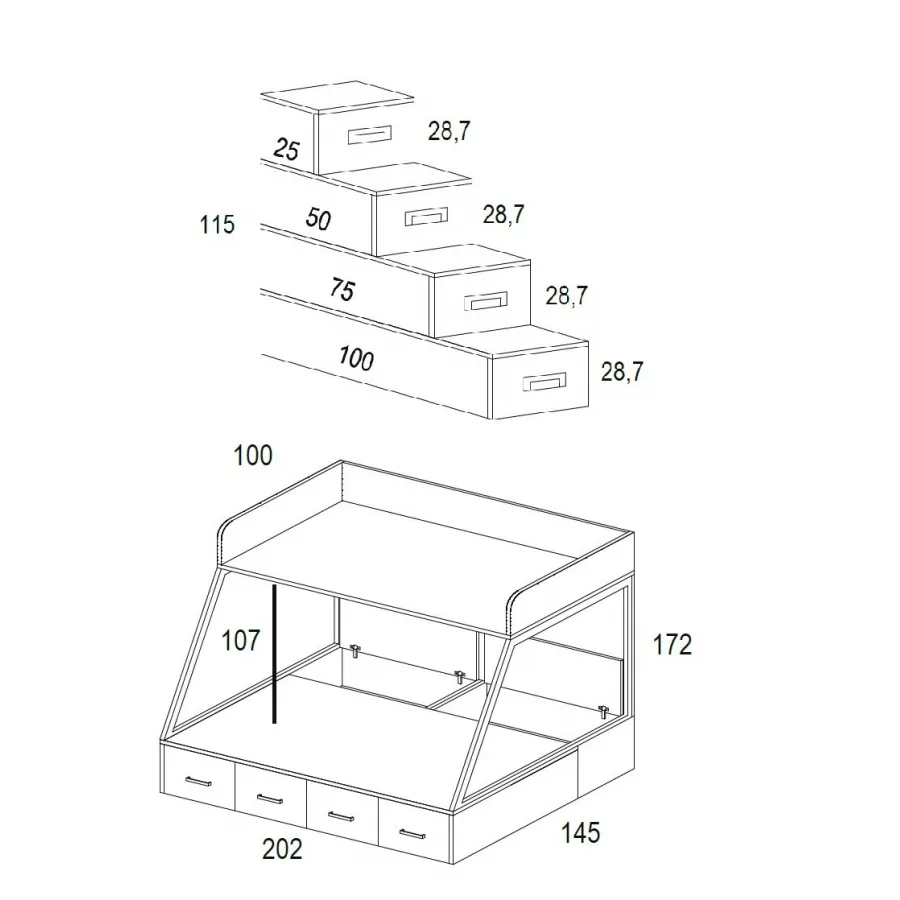 25
28,7
115
50
28,7
75
28,7
100
28,7
100
107
172
202
145