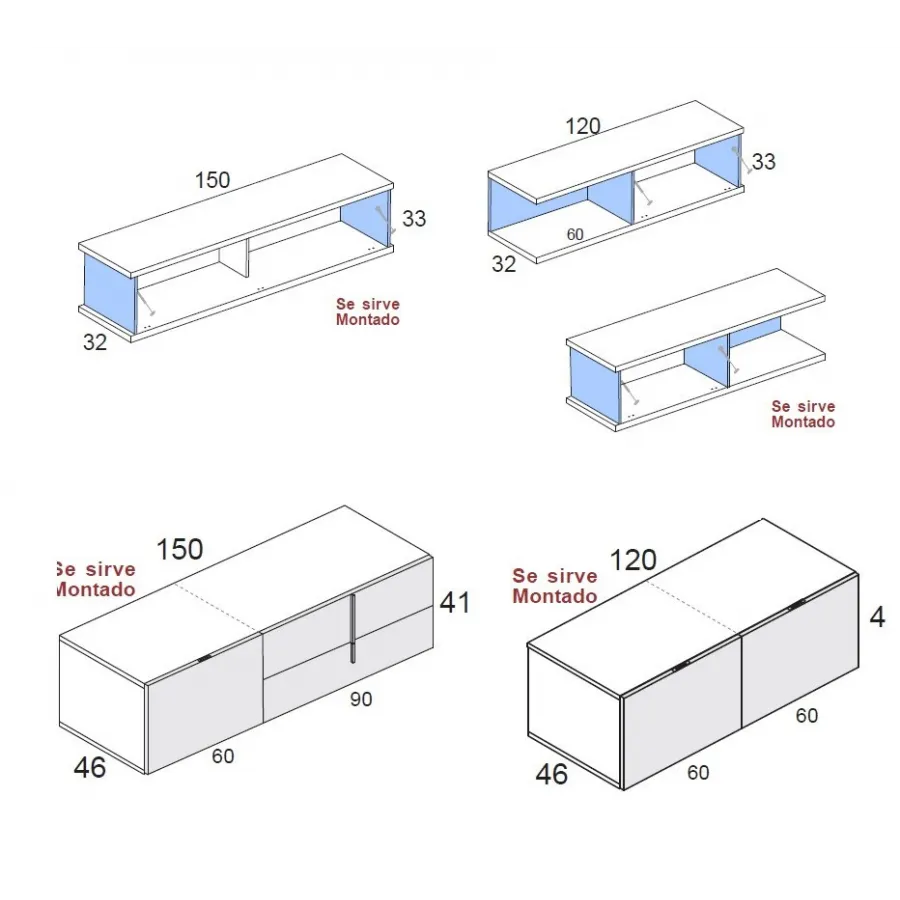 150

33

32

Se sirve Montado

120

33

60

32

Se sirve Montado

Se sirve Montado

150

41

90

60

46

Se sirve Montado

120

4

60

60

46