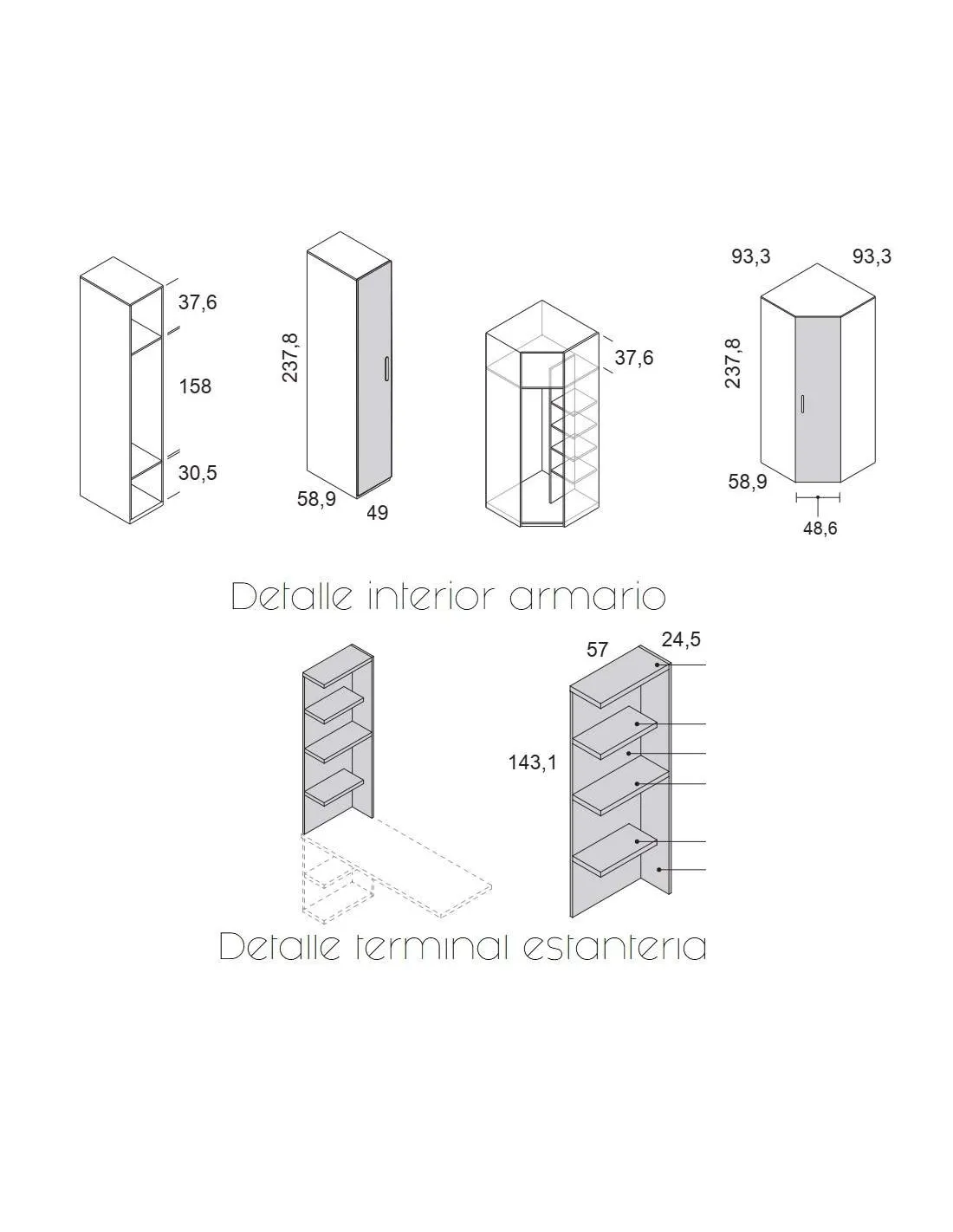 37,6

158

30,5

237,8

58,9

49

37,6

93,3

93,3

237,8

58,9

48,6

Detalle interior armario

57

24,5

143,1

Detalle terminal estanteria