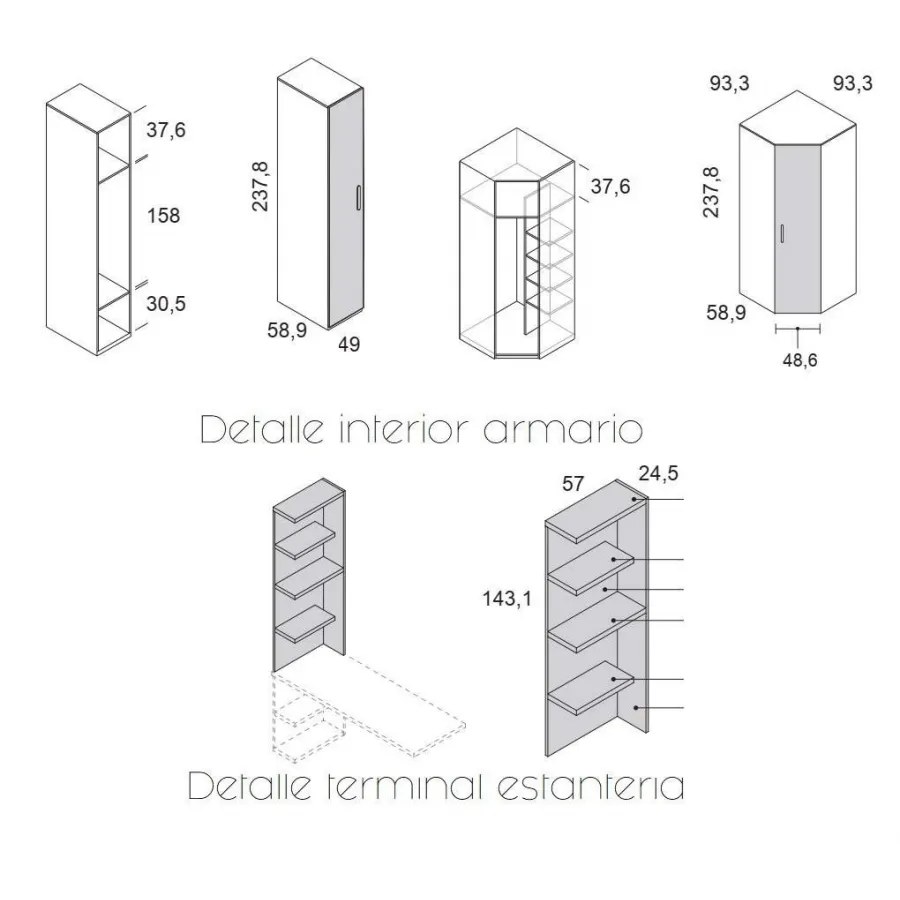 37,6

158

30,5

237,8

58,9

49

37,6

93,3

93,3

237,8

58,9

48,6

Detalle interior armario

57

24,5

143,1

Detalle terminal estanteria