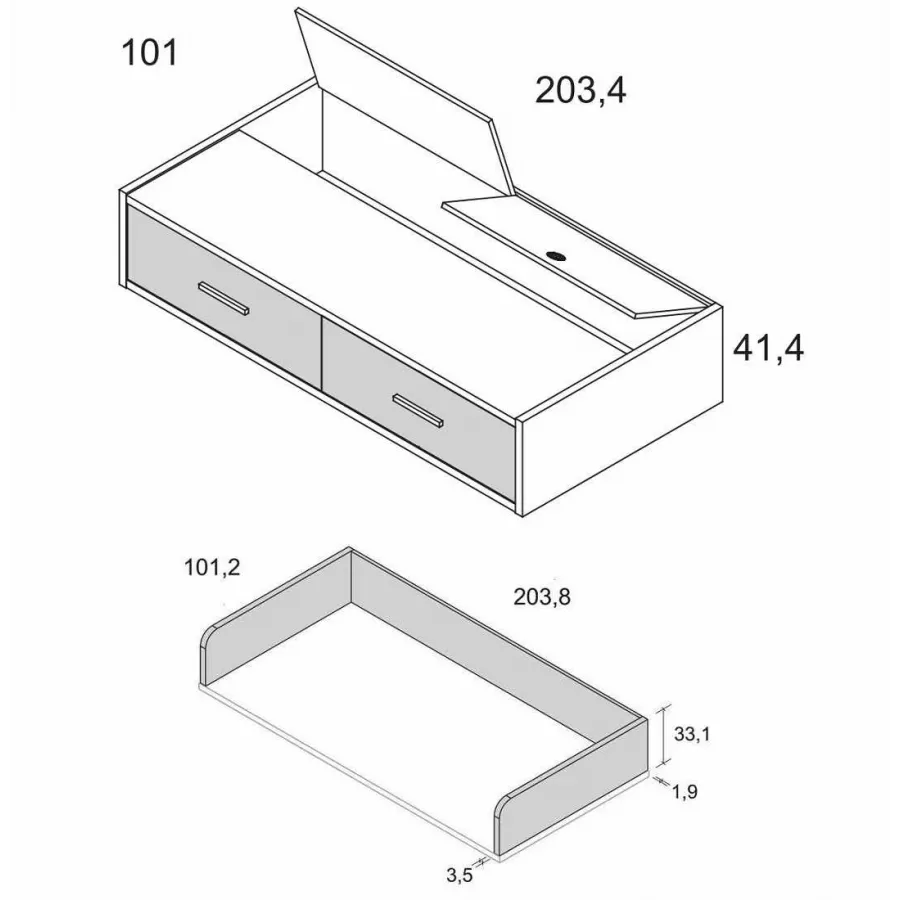 101

203,4

41,4

101,2

203,8

33,1

1,9

3,5